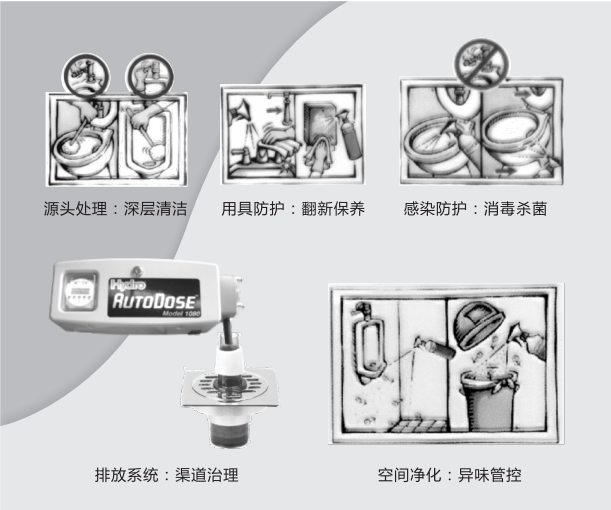 源头处理：深层清洁

用具防护：翻新保养

感染防护：消毒杀菌

Hydro
AUTODOSE™
Model 1080

排放系统：渠道治理

空间净化：异味管控